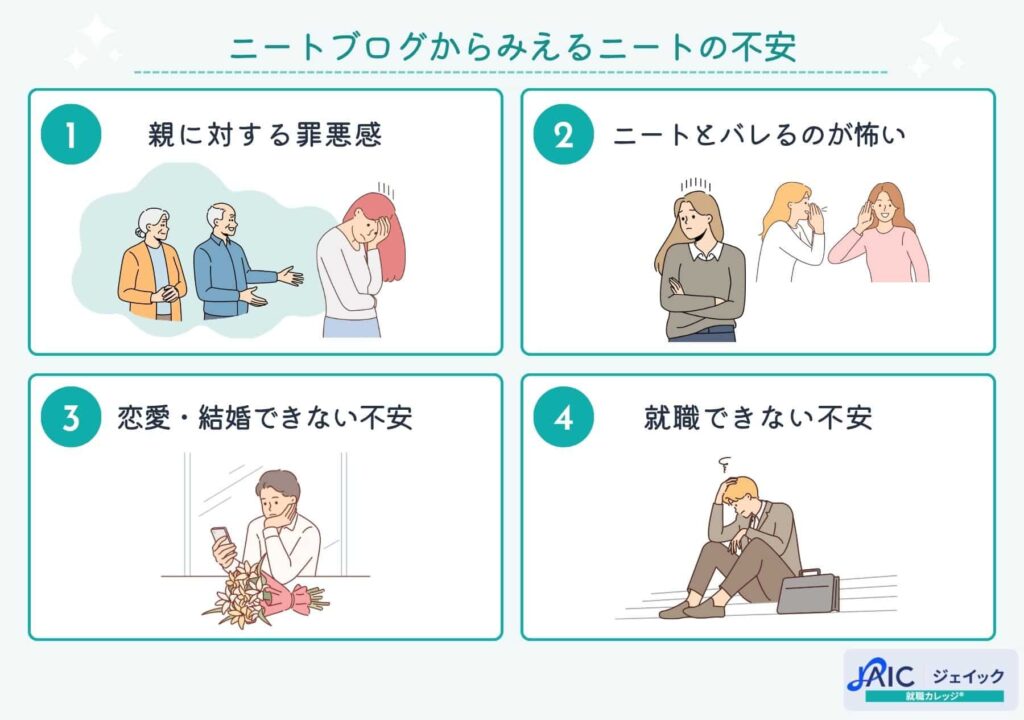 ニートブログからみえるニートの不安

1 親に対する罪悪感

2 ニートとバレるのが怖い

3 恋愛・結婚できない不安

4 就職できない不安

JAIC ジェイック
就職カレッジ®