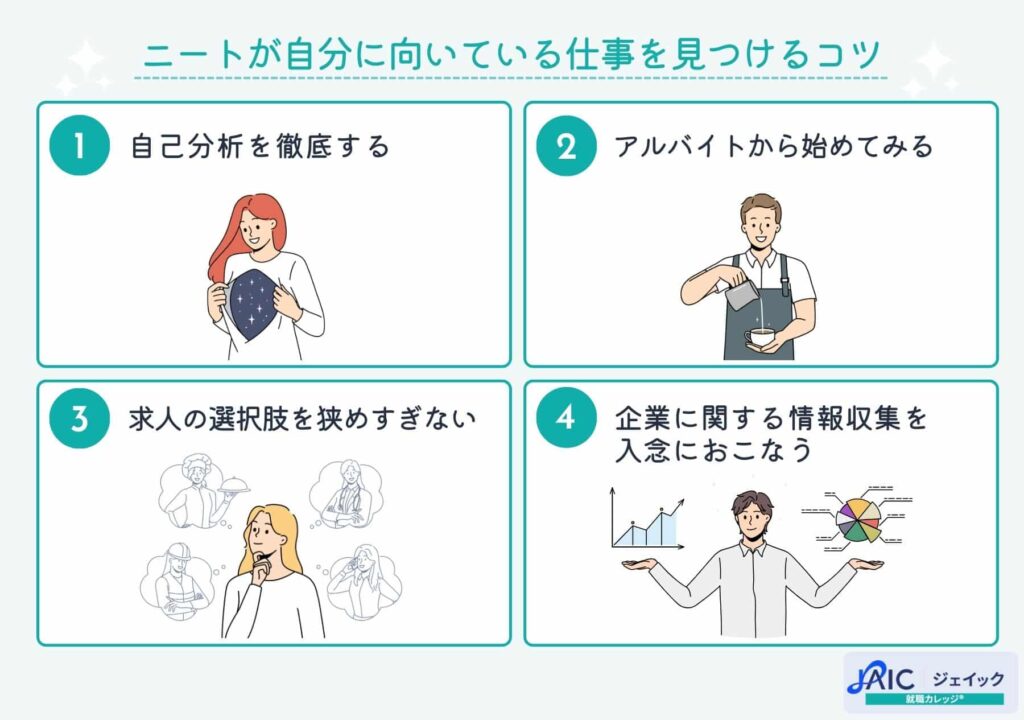 ニートが自分に向いている仕事を見つけるコツ

1 自己分析を徹底する

2 アルバイトから始めてみる

3 求人の選択肢を狭めすぎない

4 企業に関する情報収集を入念におこなう

JAIC ジェイック
就職カレッジ®