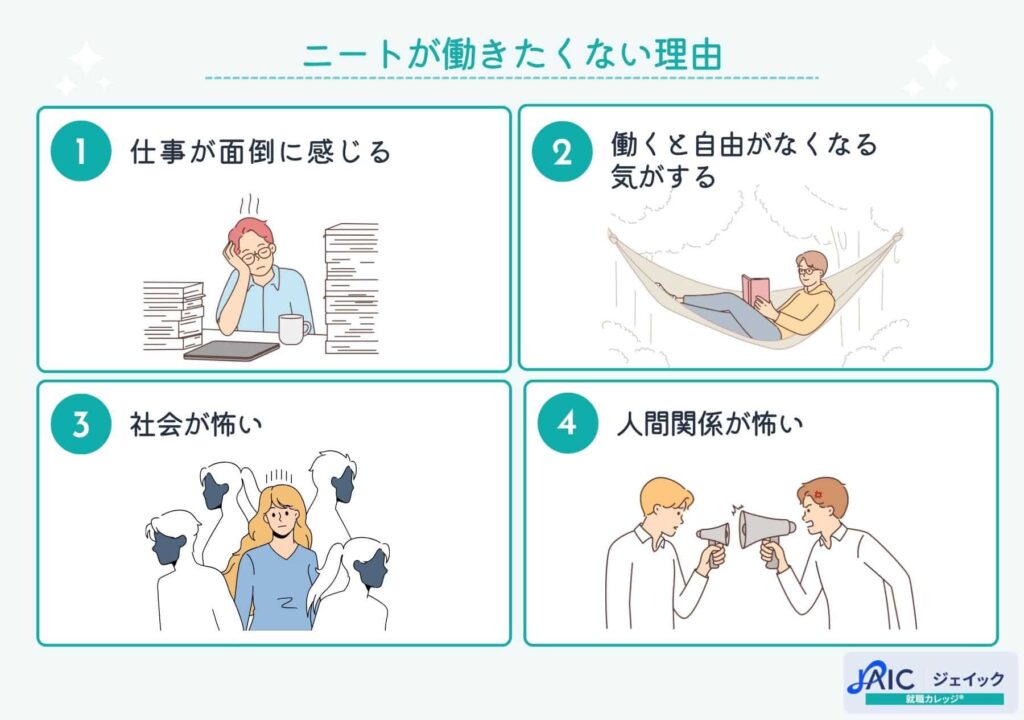 ニートが働きたくない理由

1 仕事が面倒に感じる

2 働くと自由がなくなる気がする

3 社会が怖い

4 人間関係が怖い

JAIC ジェイック
就職カレッジ®