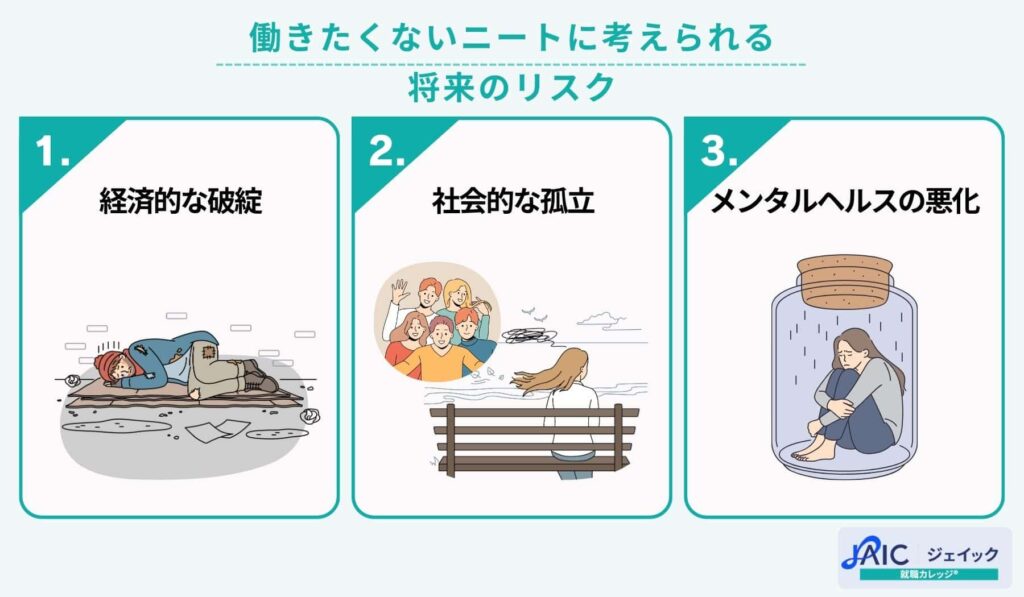 働きたくないニートに考えられる
将来のリスク

1.
経済的な破綻

2.
社会的な孤立

3.
メンタルヘルスの悪化

JAIC ジェイック
就職カレッジ®