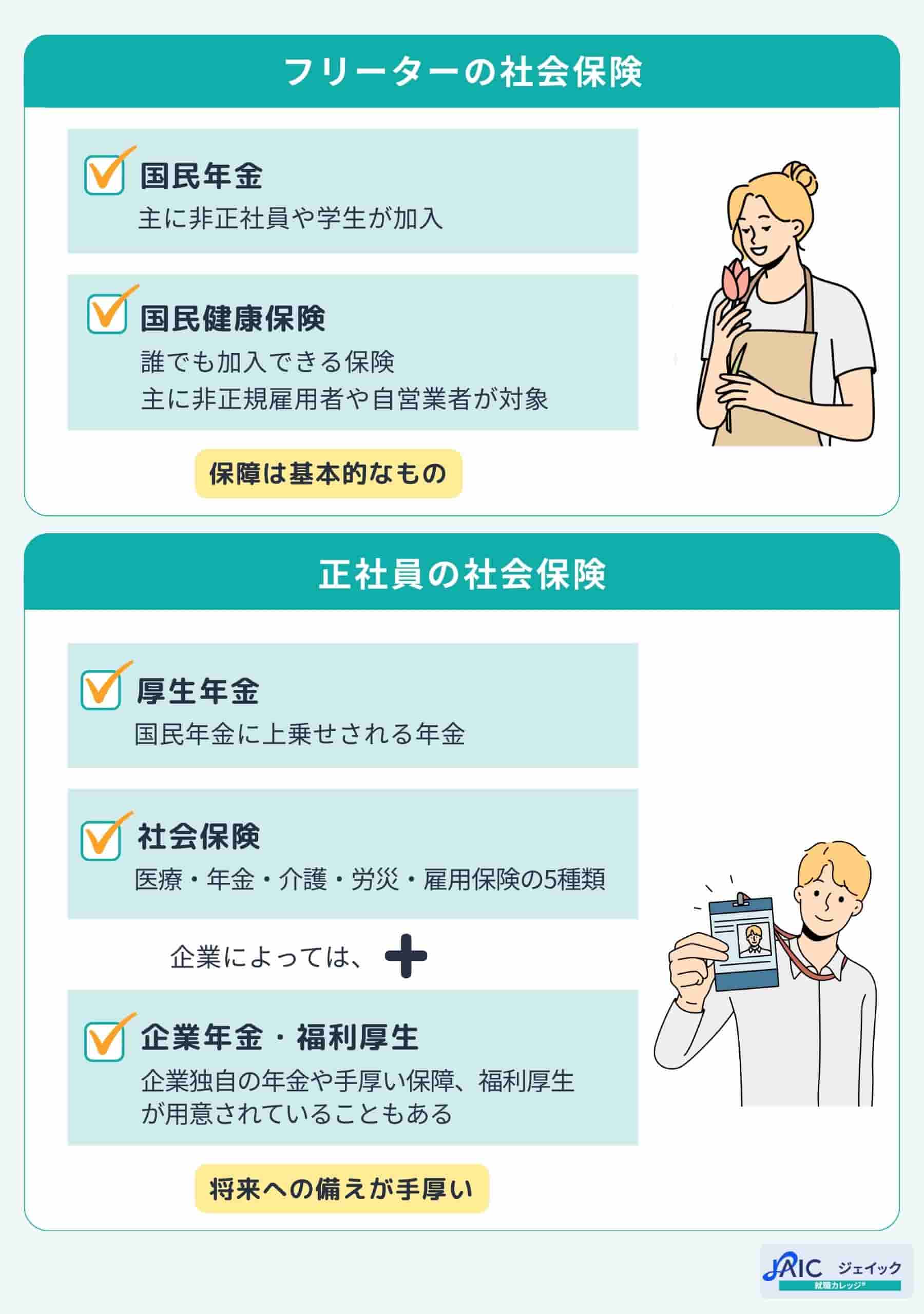 フリーターの社会保険

国民年金
主に非正社員や学生が加入

国民健康保険
誰でも加入できる保険
主に非正規雇用者や自営業者が対象

保障は基本的なもの

正社員の社会保険

厚生年金
国民年金に上乗せされる年金

社会保険
医療・年金・介護・労災・雇用保険の5種類

企業によっては、+

企業年金・福利厚生
企業独自の年金や手厚い保障、福利厚生が用意されていることもある

将来への備えが手厚い

JAIC ジェイック 就職カレッジ®