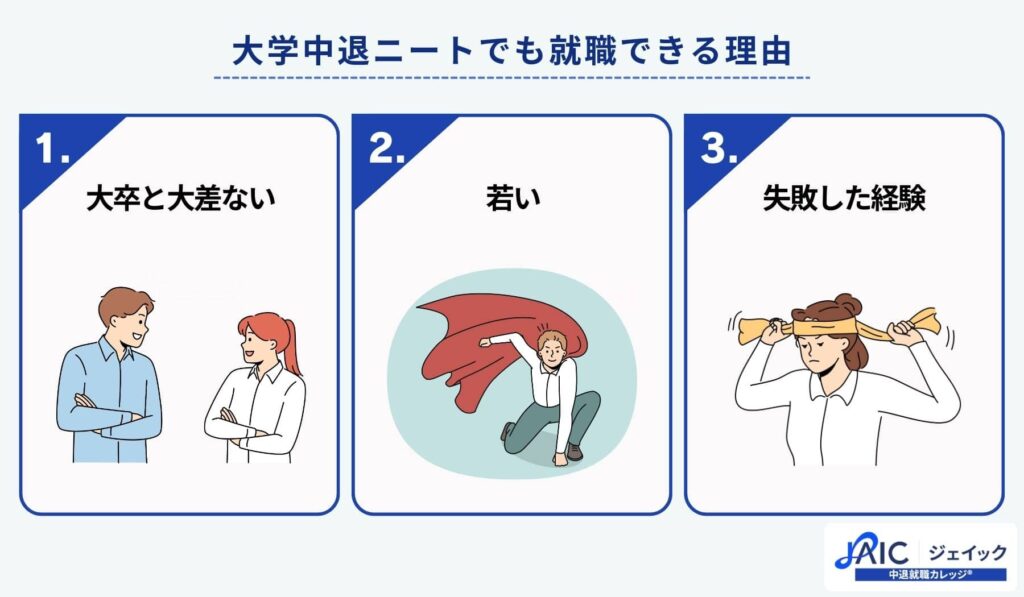 大学中退ニートでも就職できる理由

1.
大卒と大差ない

2.
若い

3.
失敗した経験

JAIC ジェイック
中退就職カレッジ®